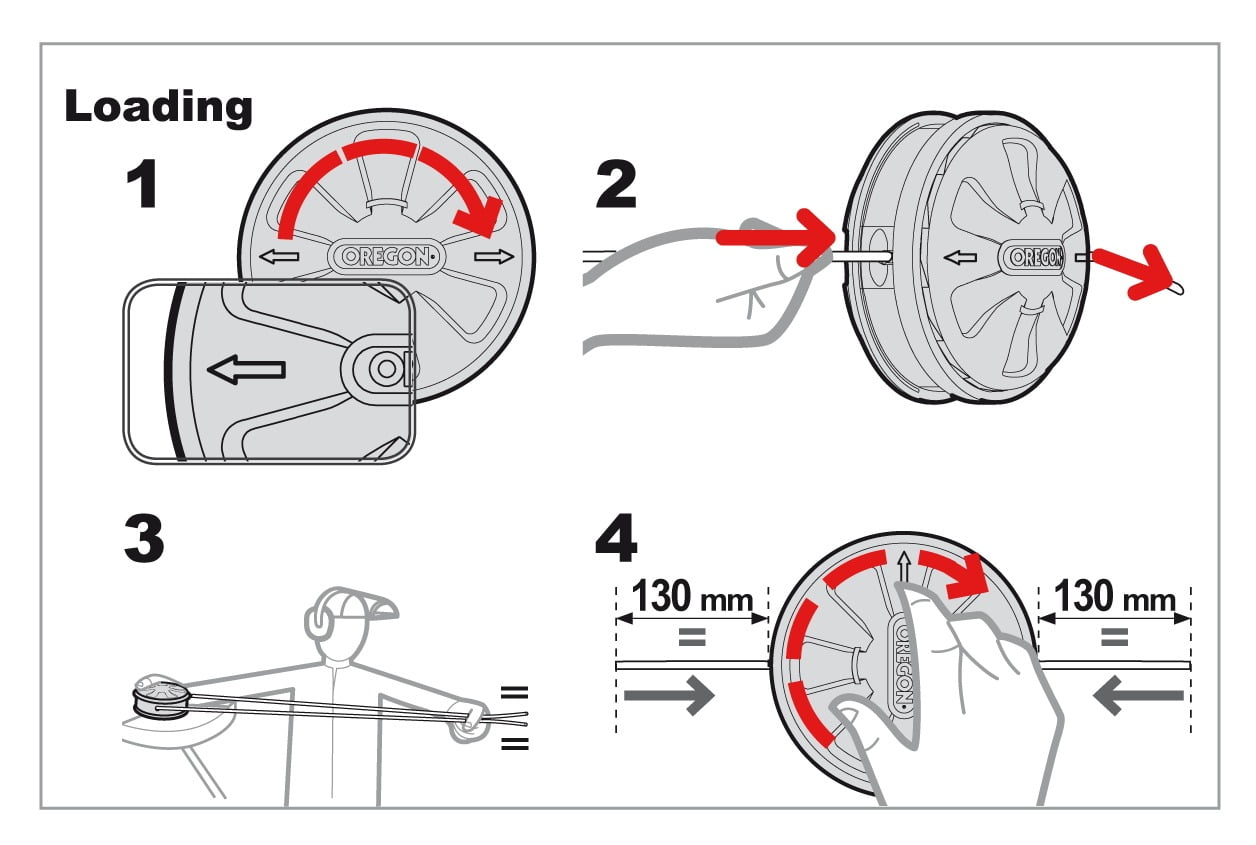 Loading

1

OREGON

2

OREGON

3

=

=

4

130 mm

=

OREGON

130 mm

=