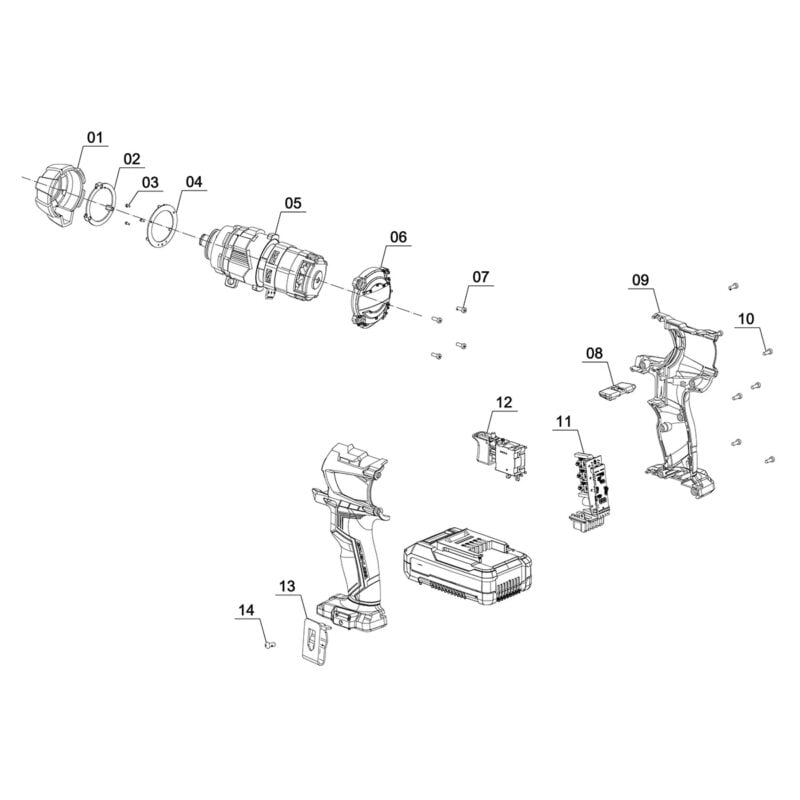 01
02
03
04
05
06
07
09
10
08
12
11
13
14