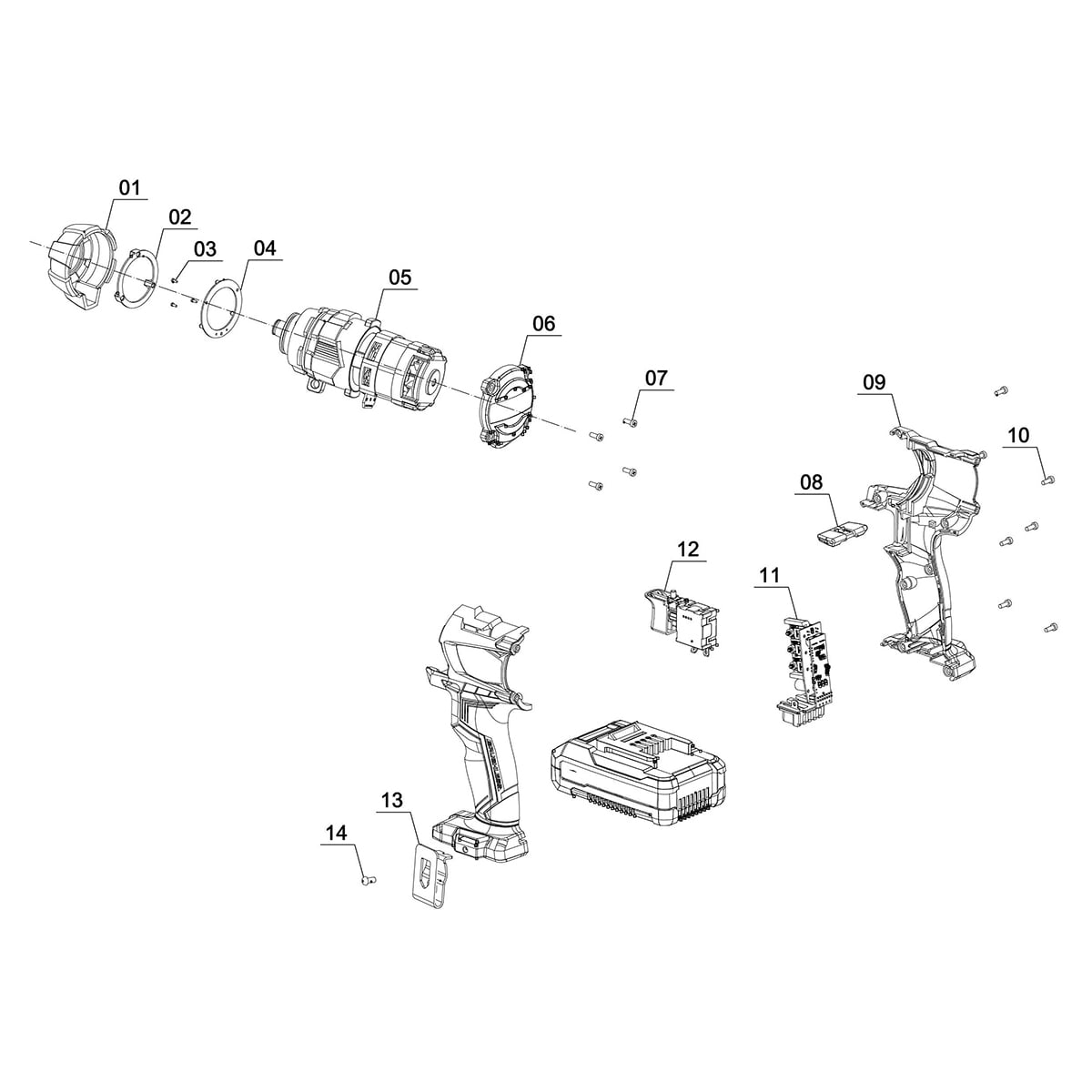 01
02
03
04
05
06
07
09
10
08
12
11
13
14