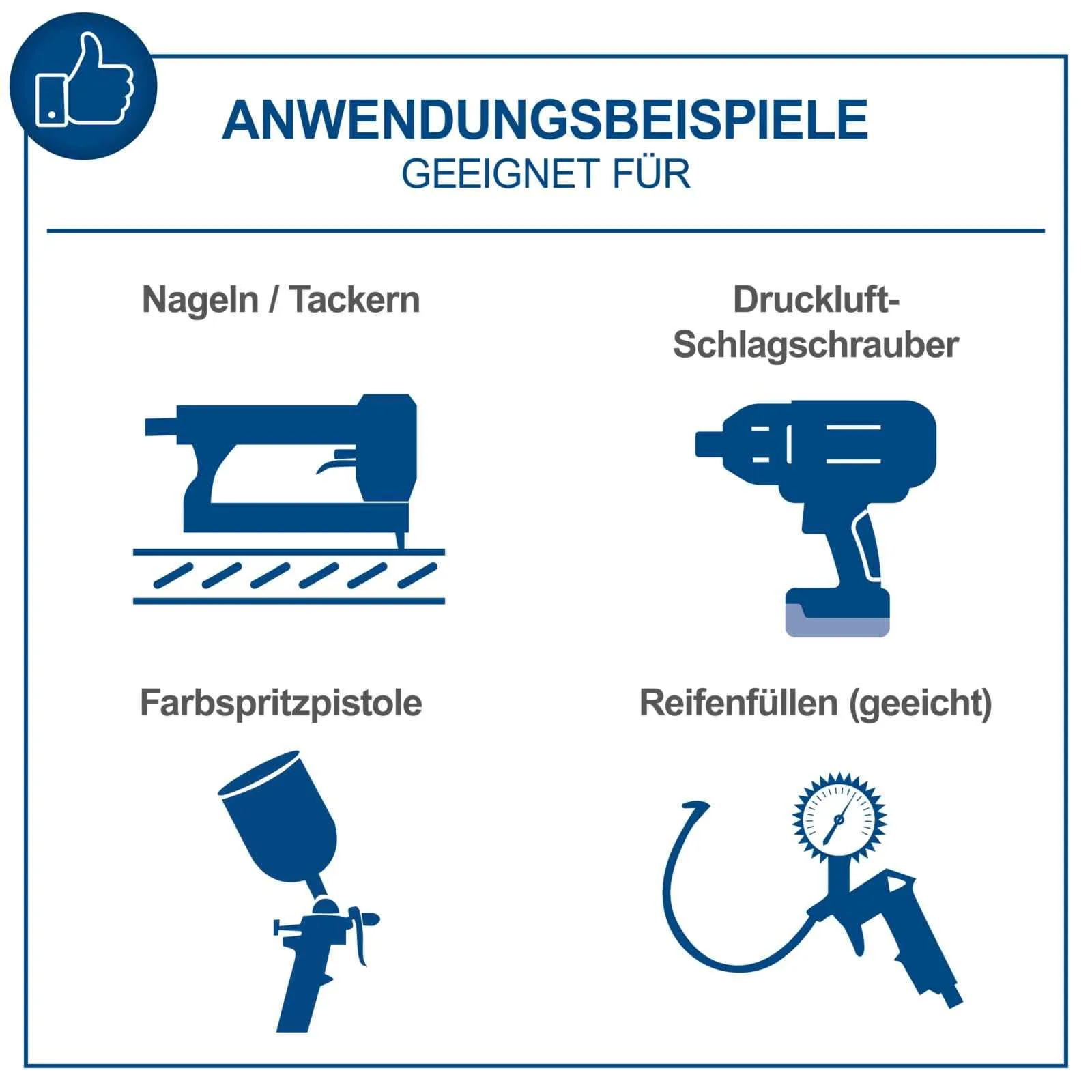 ANWENDUNGSBEISPIELE
GEEIGNET FÜR

Nageln / Tackern

Druckluft-Schlagschrauber

Farbspritzpistole

Reifenfüllen (geeicht)