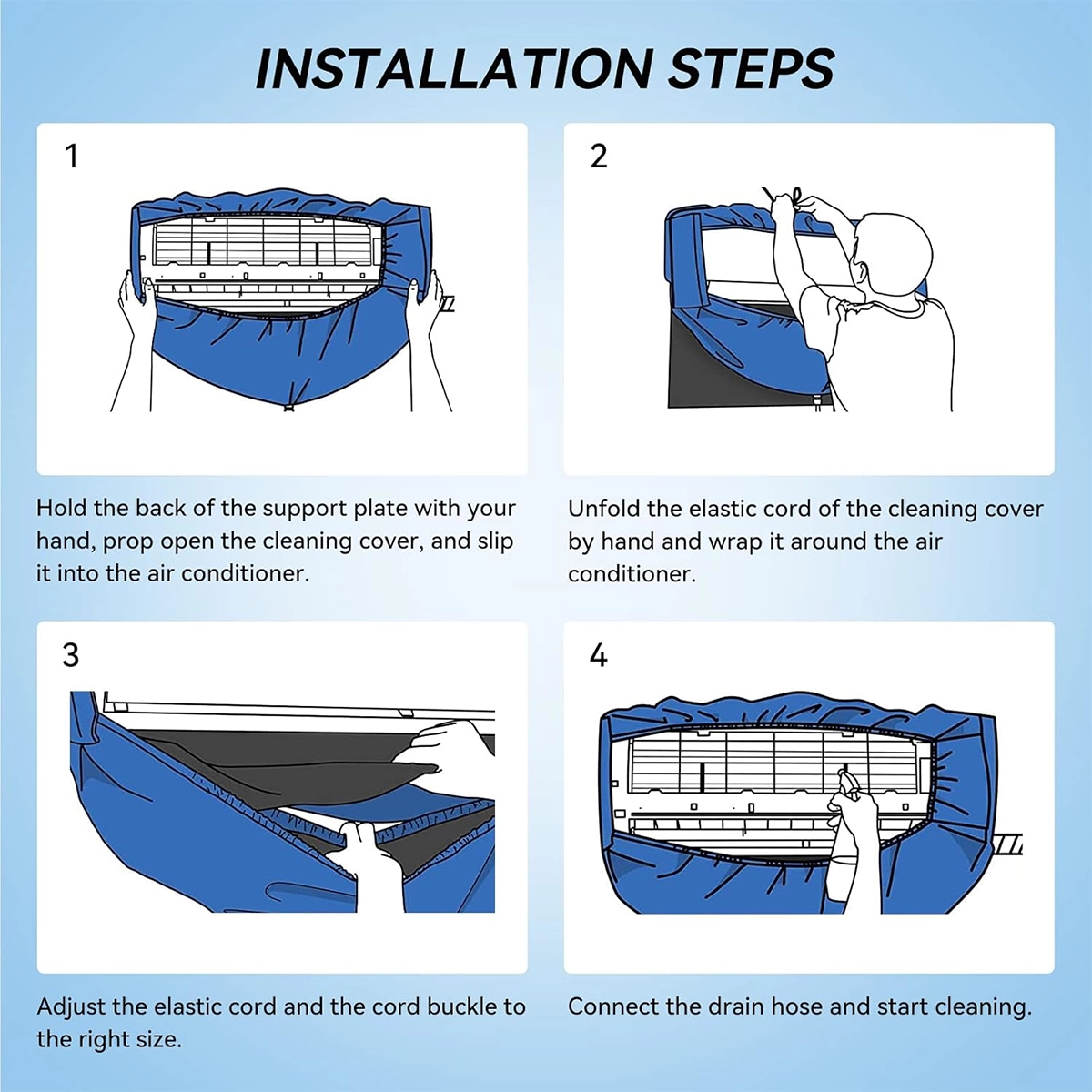 INSTALLATION STEPS

1

Hold the back of the support plate with your hand, prop open the cleaning cover, and slip it into the air conditioner.

2

Unfold the elastic cord of the cleaning cover by hand and wrap it around the air conditioner.

3

Adjust the elastic cord and the cord buckle to the right size.

4

Connect the drain hose and start cleaning.